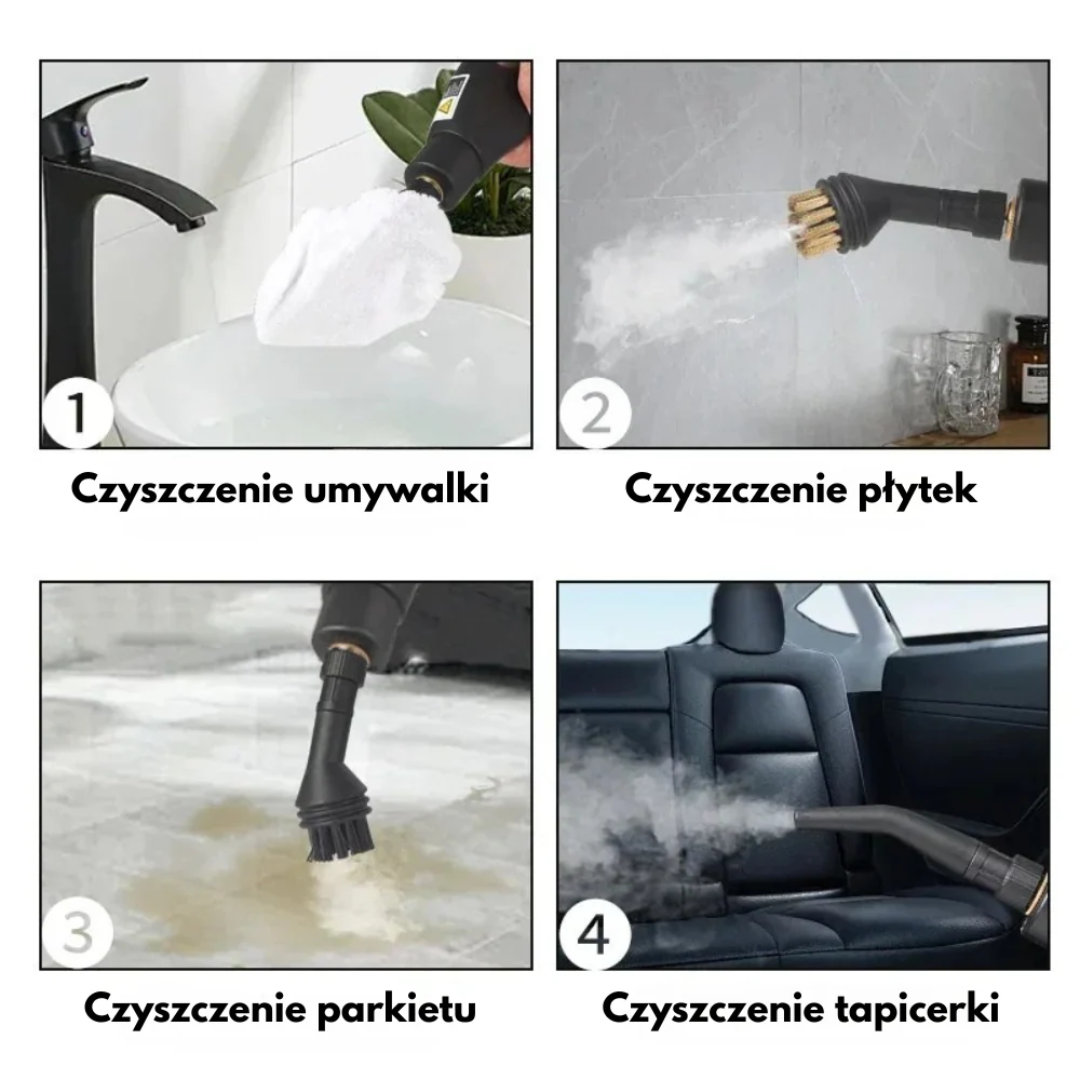 1

Czyszczenie umywalki

2

Czyszczenie płytek

3

Czyszczenie parkietu

4

Czyszczenie tapicerki